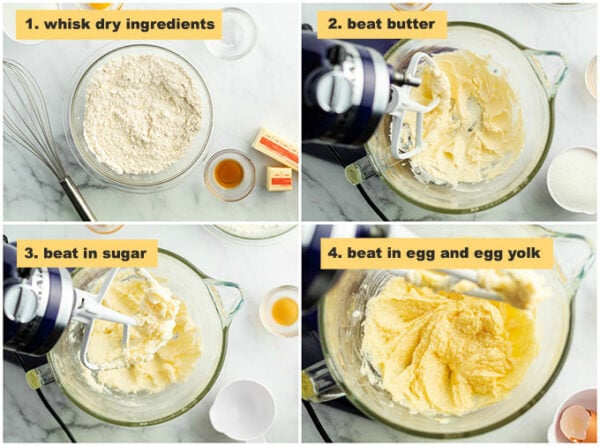 1. whisk dry ingredients

2. beat butter

3. beat in sugar

4. beat in egg and egg yolk